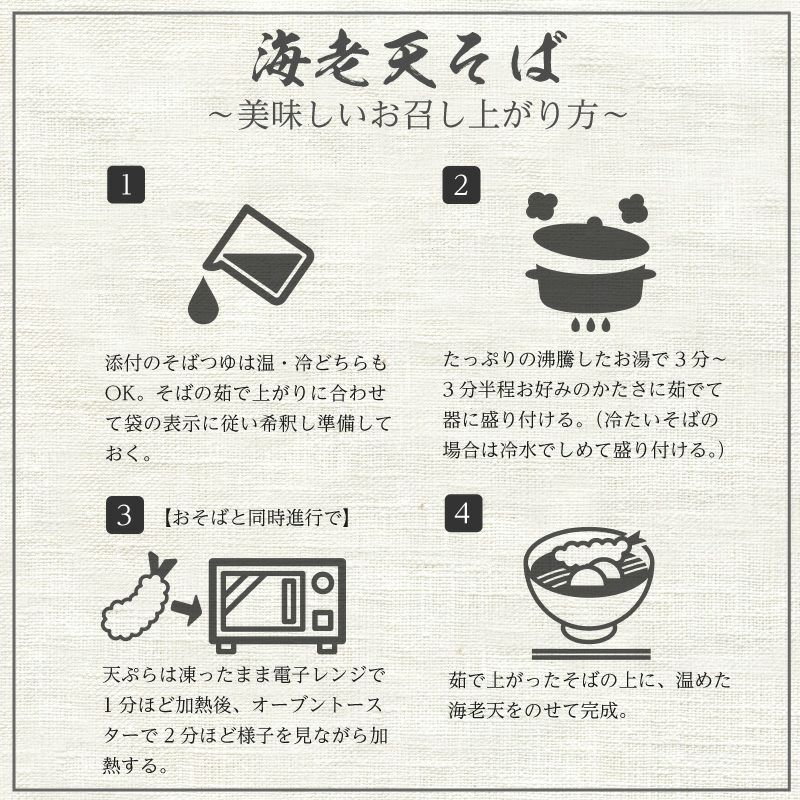 海老天そば
~美味しいお召し上がり方~

1

添付のそばつゆは温・冷どちらもOK。そばの茹で上がりに合わせて袋の表示に従い希釈し準備しておく。

2

たっぷりの沸騰したお湯で3分~3分半程お好みのかたさに茹でて器に盛り付ける。(冷たいそばの場合は冷水でしめて盛り付ける。)

3 【おそばと同時進行で】

天ぷらは凍ったまま電子レンジで1分ほど加熱後、オーブントースターで2分ほど様子を見ながら加熱する。

4

茹で上がったそばの上に、温めた海老天をのせて完成。